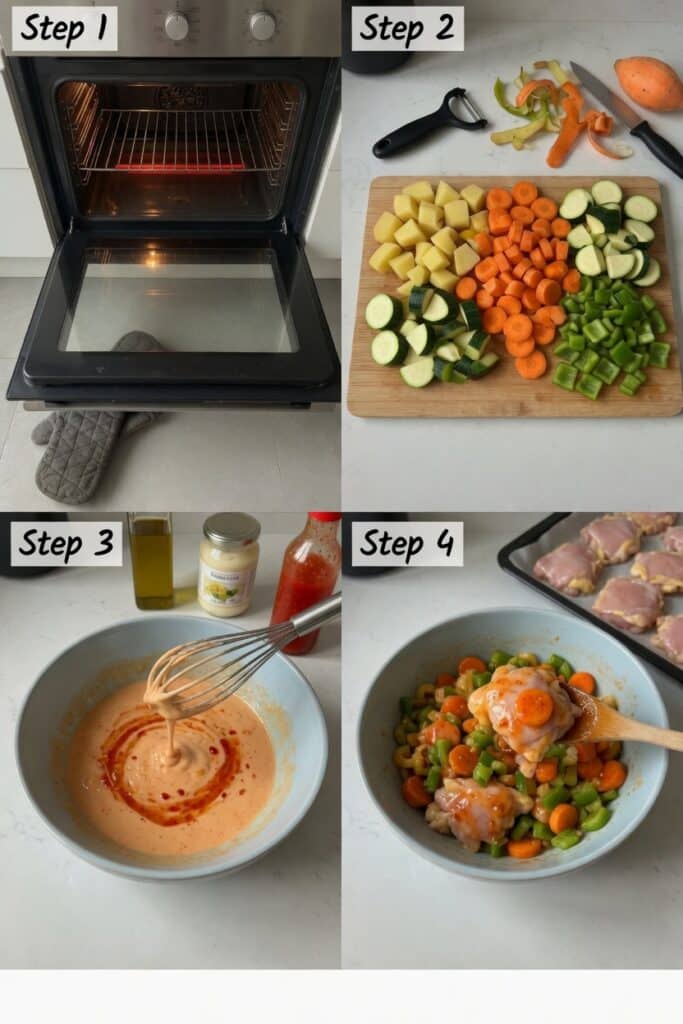 Step 1

Step 2

Step 3

Step 4